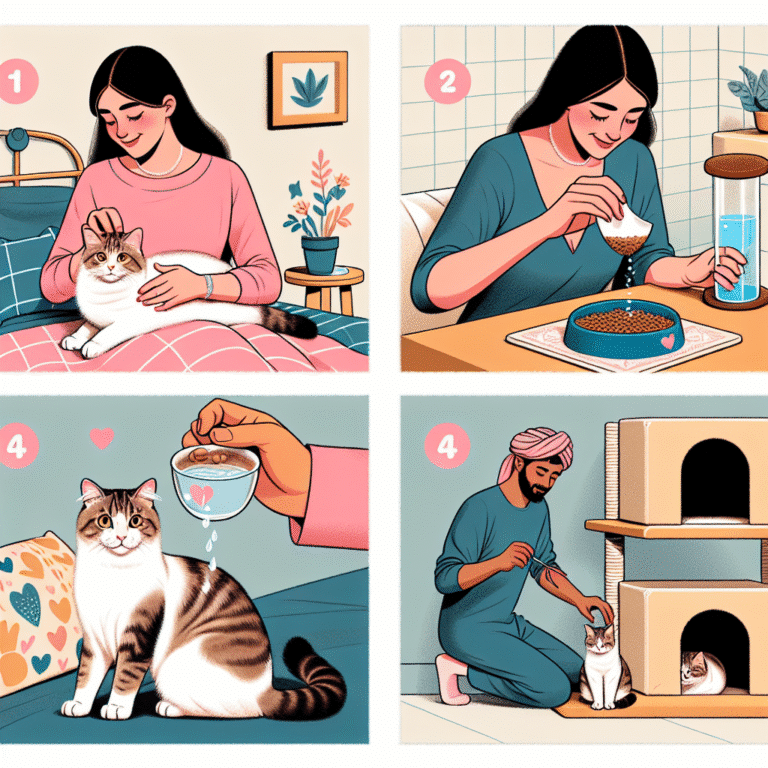 1

2

4

4